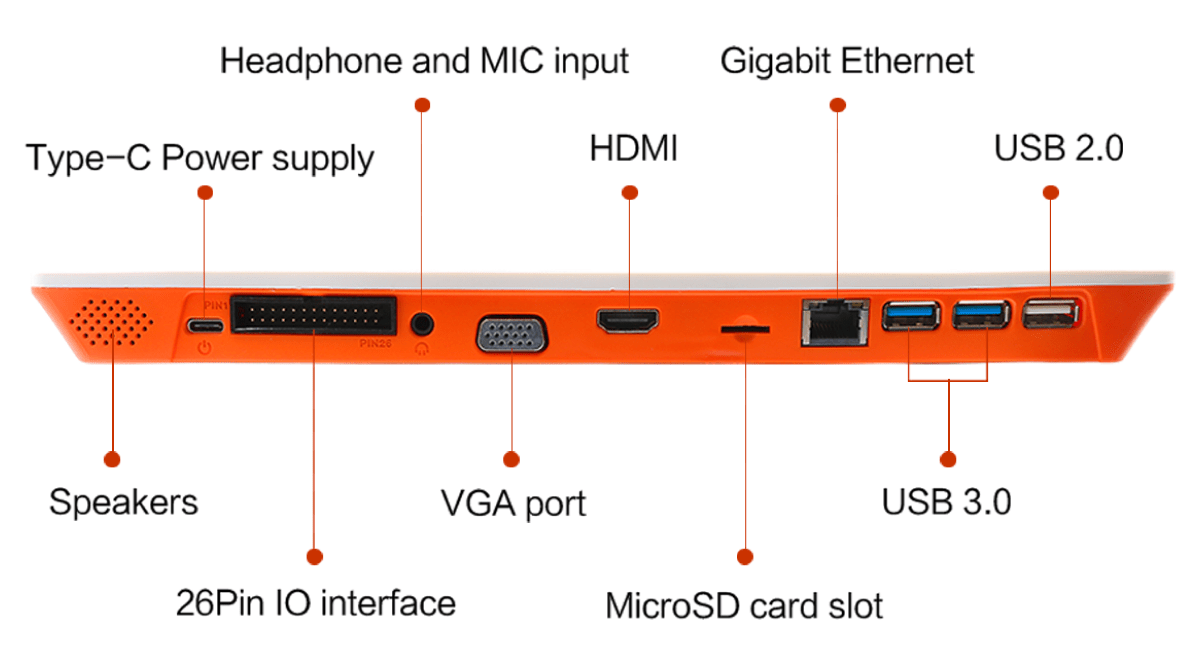 Headphone and MIC input

Gigabit Ethernet

Type-C Power supply

HDMI

USB 2.0

PIN1

PIN26

Speakers

VGA port

USB 3.0

26Pin IO interface

MicroSD card slot