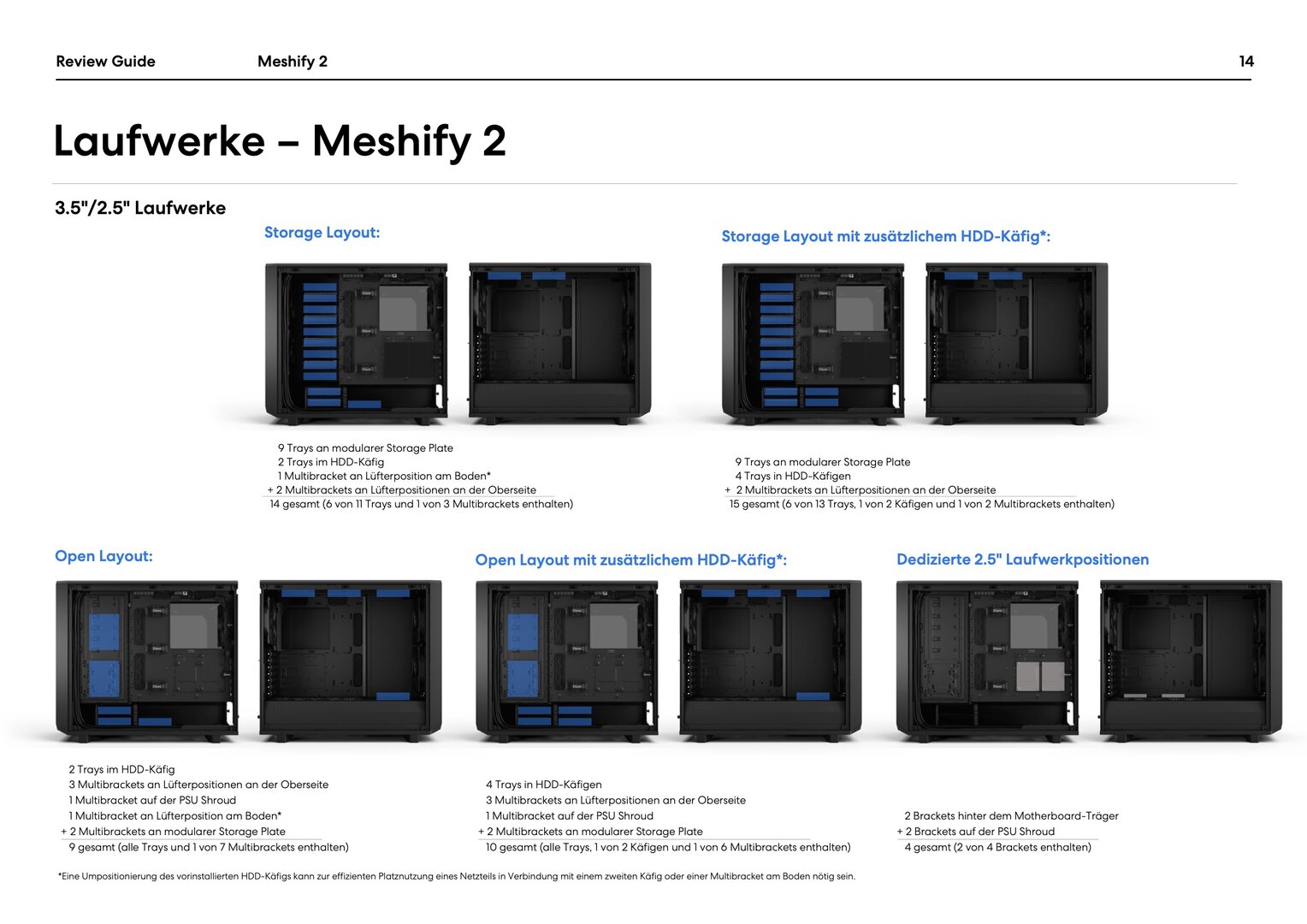 Review Guide Meshify 2 14

Laufwerke – Meshify 2

3.5"/2.5" Laufwerke

Storage Layout:

9 Trays an modularer Storage Plate
2 Trays im HDD-Käfig
1 Multibracket an Lüfterposition am Boden*
+ 2 Multibrackets an Lüfterpositionen an der Oberseite
14 gesamt (6 von 11 Trays und 1 von 3 Multibrackets enthalten)

Storage Layout mit zusätzlichem HDD-Käfig*:

9 Trays an modularer Storage Plate
4 Trays in HDD-Käfigen
+ 2 Multibrackets an Lüfterpositionen an der Oberseite
15 gesamt (6 von 13 Trays, 1 von 2 Käfigen und 1 von 2 Multibrackets enthalten)

Open Layout:

2 Trays im HDD-Käfig
3 Multibrackets an Lüfterpositionen an der Oberseite
1 Multibracket auf der PSU Shroud
1 Multibracket an Lüfterposition am Boden*
+ 2 Multibrackets an modularer Storage Plate
9 gesamt (alle Trays und 1 von 7 Multibrackets enthalten)

Open Layout mit zusätzlichem HDD-Käfig*:

4 Trays in HDD-Käfigen
3 Multibrackets an Lüfterpositionen an der Oberseite
1 Multibracket auf der PSU Shroud
+ 2 Multibrackets an modularer Storage Plate
10 gesamt (alle Trays, 1 von 2 Käfigen und 1 von 6 Multibrackets enthalten)

Dedizierte 2.5" Laufwerkpositionen

2 Brackets hinter dem Motherboard-Träger
+ 2 Brackets auf der PSU Shroud
4 gesamt (2 von 4 Brackets enthalten)

*Eine Umpositionierung des vorinstallierten HDD-Käfigs kann zur effizienten Platznutzung eines Netzteils in Verbindung mit einem zweiten Käfig oder einer Multibracket am Boden nötig sein.